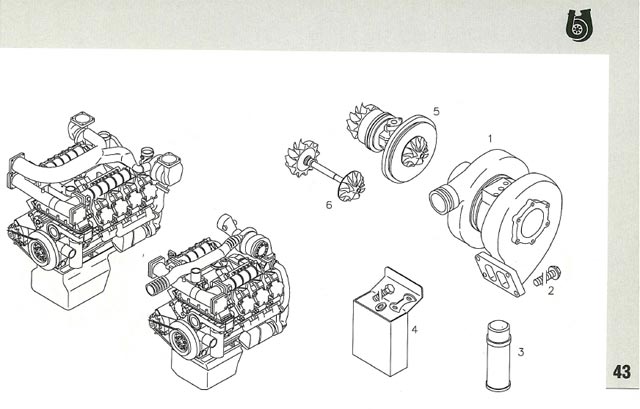 5
1
6
2
4
3
43