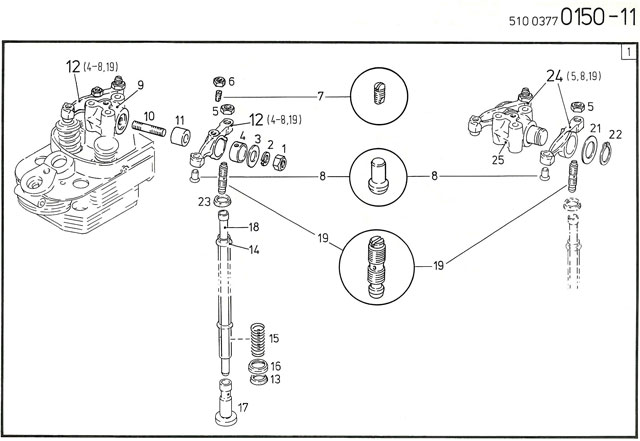 510 0377 0150-11

1

12 (4-8,19)
9
10
11
6
7
5
12 (4-8,19)
4
3
2
1
8
8
23
18
14
19
19
15
16
13
17
24 (5,8,19)
5
21
22
25